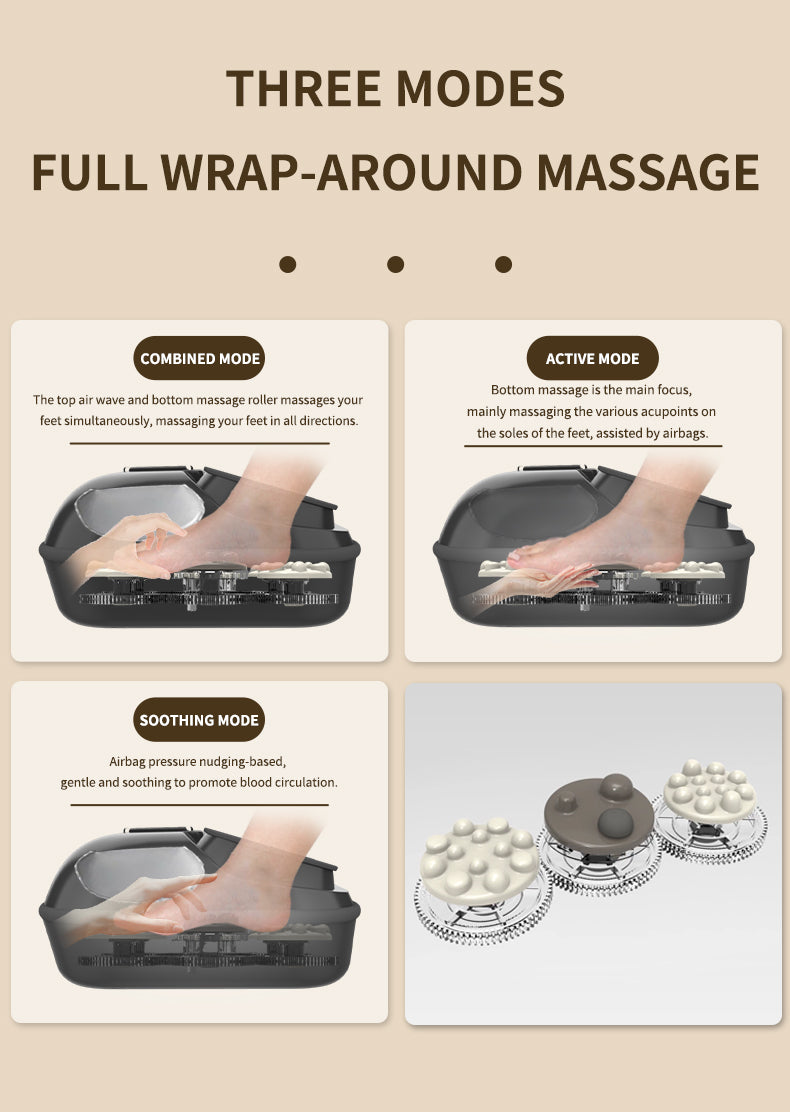 THREE MODES
FULL WRAP-AROUND MASSAGE

COMBINED MODE

The top air wave and bottom massage roller massages your feet simultaneously, massaging your feet in all directions.

ACTIVE MODE

Bottom massage is the main focus, mainly massaging the various acupoints on the soles of the feet, assisted by airbags.

SOOTHING MODE

Airbag pressure nudging-based, gentle and soothing to promote blood circulation.