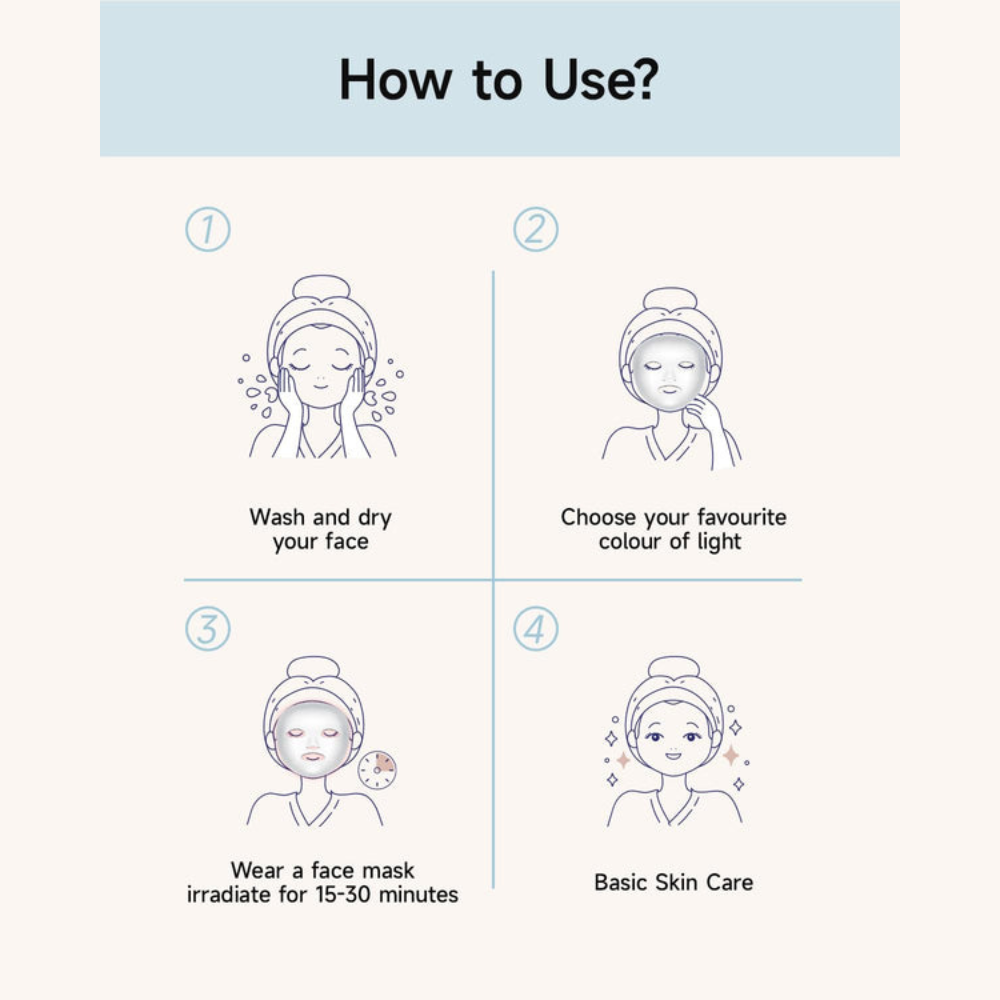 How to Use?

1

Wash and dry your face

2

Choose your favourite colour of light

3

Wear a face mask irradiate for 15-30 minutes

4

Basic Skin Care